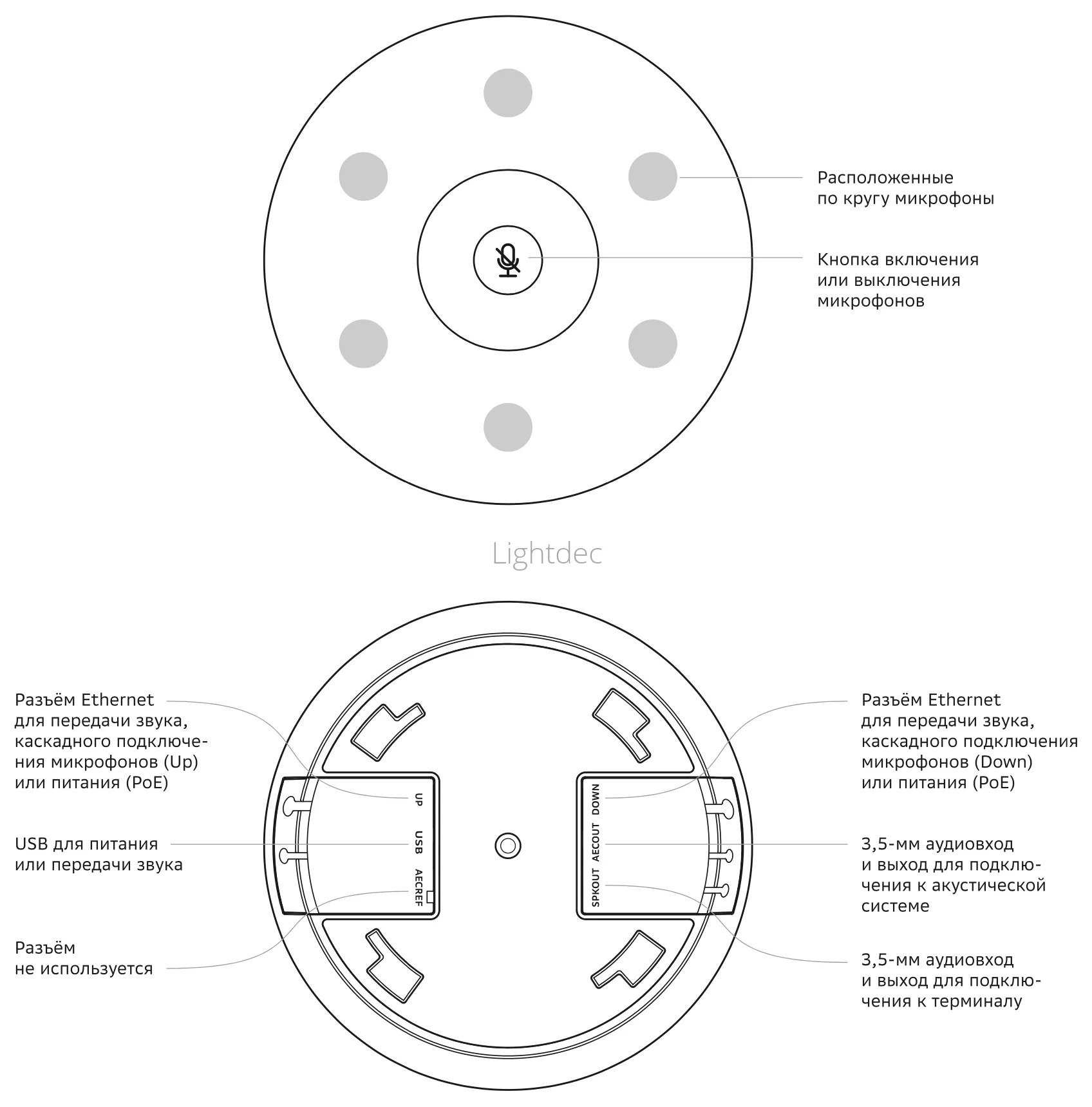 Расположенные по кругу микрофоны

Кнопка включения или выключения микрофонов

Lightdec

Разъём Ethernet для передачи звука, каскадного подключения микрофонов (Up) или питания (PoE)

USB для питания или передачи звука

Разъём не используется

UP

USB

AECREF

DOWN

AECOUT

SPKOUT

Разъём Ethernet для передачи звука, каскадного подключения микрофонов (Down) или питания (PoE)

3,5-мм аудиовход и выход для подключения к акустической системе

3,5-мм аудиовход и выход для подключения к терминалу